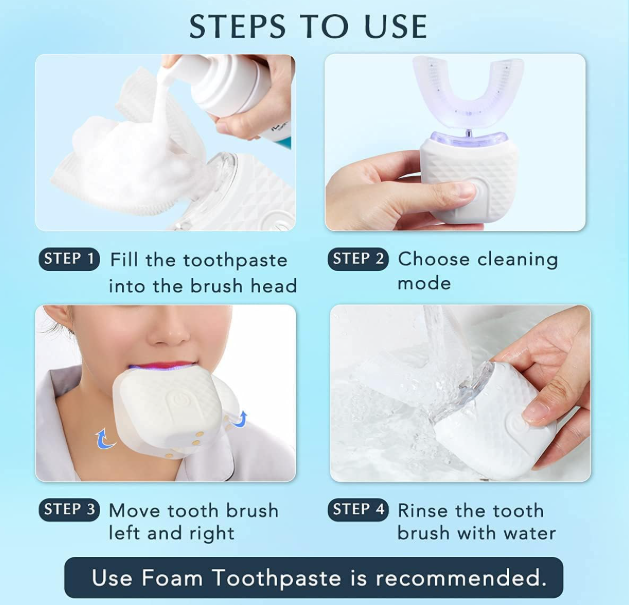 STEPS TO USE

STEP 1 Fill the toothpaste into the brush head

STEP 2 Choose cleaning mode

STEP 3 Move tooth brush left and right

STEP 4 Rinse the tooth brush with water

Use Foam Toothpaste is recommended.